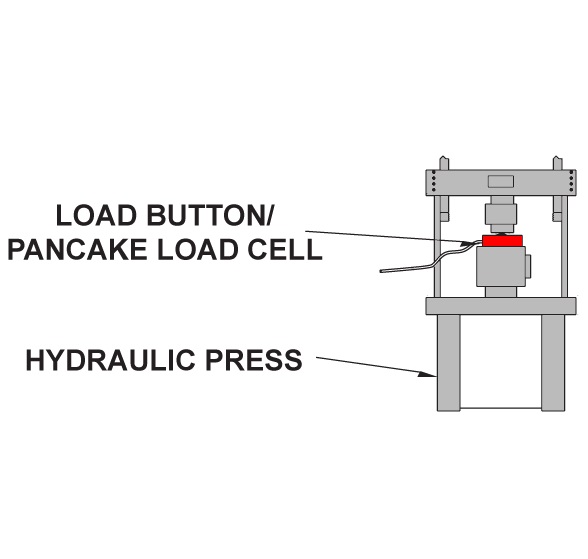 LOAD BUTTON/
PANCAKE LOAD CELL

HYDRAULIC PRESS